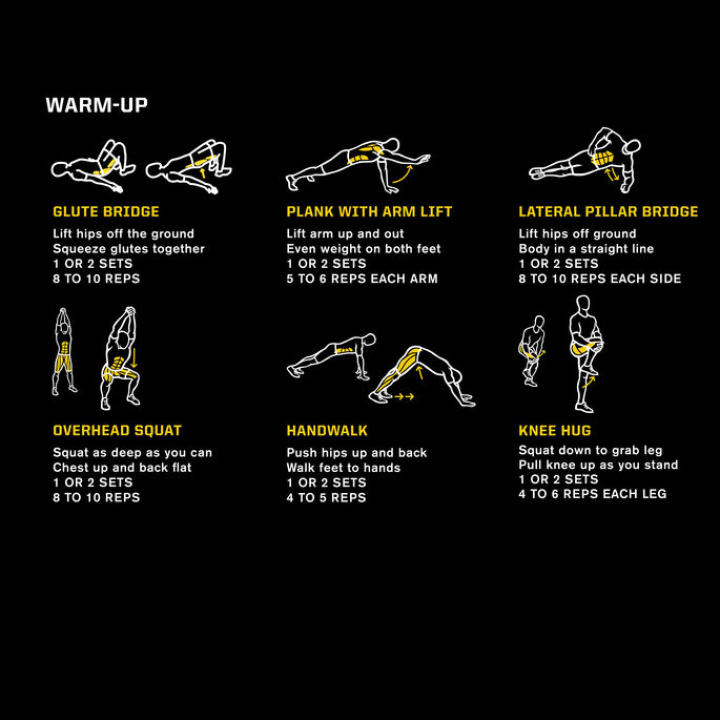 WARM-UP

GLUTE BRIDGE
Lift hips off the ground
Squeeze glutes together
1 OR 2 SETS
8 TO 10 REPS

PLANK WITH ARM LIFT
Lift arm up and out
Even weight on both feet
1 OR 2 SETS
5 TO 6 REPS EACH ARM

LATERAL PILLAR BRIDGE
Lift hips off ground
Body in a straight line
1 OR 2 SETS
8 TO 10 REPS EACH SIDE

OVERHEAD SQUAT
Squat as deep as you can
Chest up and back flat
1 OR 2 SETS
8 TO 10 REPS

HANDWALK
Push hips up and back
Walk feet to hands
1 OR 2 SETS
4 TO 5 REPS

KNEE HUG
Squat down to grab leg
Pull knee up as you stand
1 OR 2 SETS
4 TO 6 REPS EACH LEG